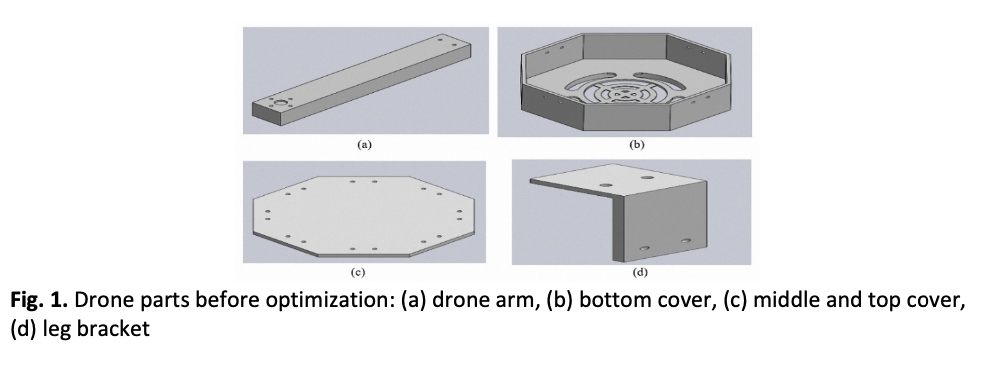 (a)

(b)

(c)

(d)

**Fig. 1.** Drone parts before optimization: (a) drone arm, (b) bottom cover, (c) middle and top cover, (d) leg bracket